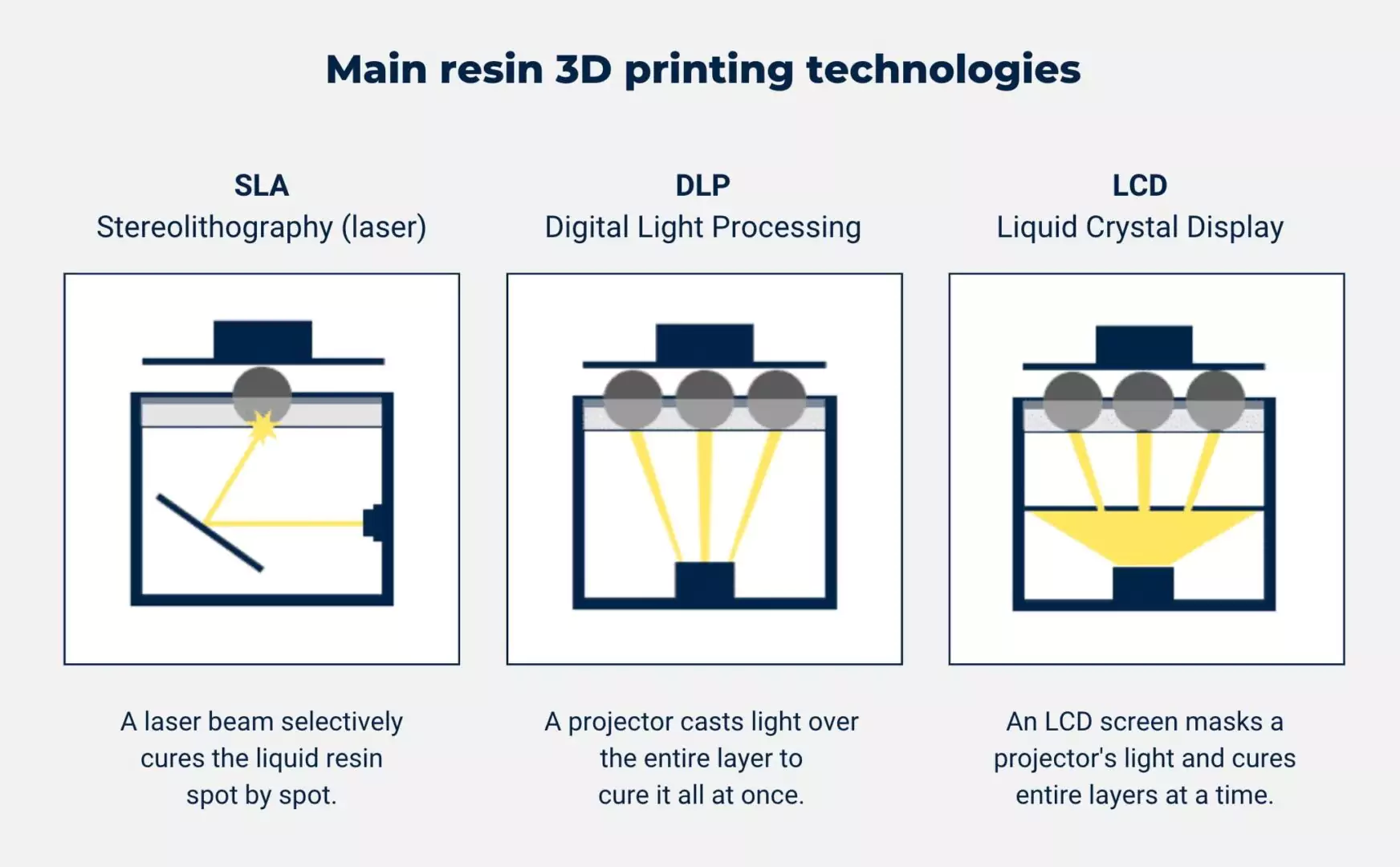 Main resin 3D printing technologies

SLA
Stereolithography (laser)

A laser beam selectively cures the liquid resin spot by spot.

DLP
Digital Light Processing

A projector casts light over the entire layer to cure it all at once.

LCD
Liquid Crystal Display

An LCD screen masks a projector's light and cures entire layers at a time.