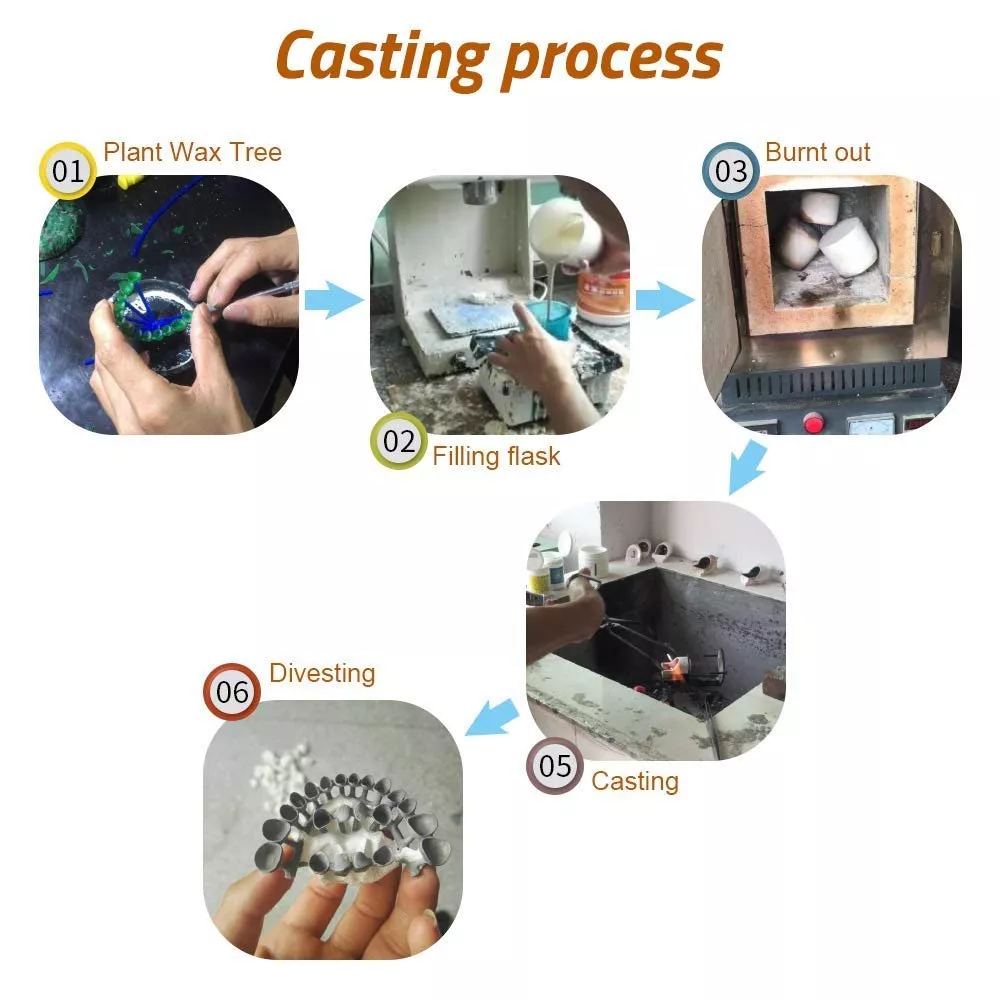 Casting process

01 Plant Wax Tree

02 Filling flask

03 Burnt out

05 Casting

06 Divesting