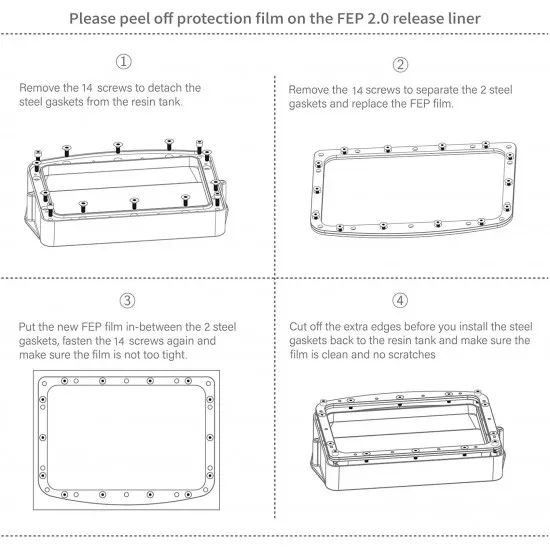 Please peel off protection film on the FEP 2.0 release liner

①

Remove the 14 screws to detach the steel gaskets from the resin tank.

②

Remove the 14 screws to separate the 2 steel gaskets and replace the FEP film.

③

Put the new FEP film in-between the 2 steel gaskets, fasten the 14 screws again and make sure the film is not too tight.

④

Cut off the extra edges before you install the steel gaskets back to the resin tank and make sure the film is clean and no scratches