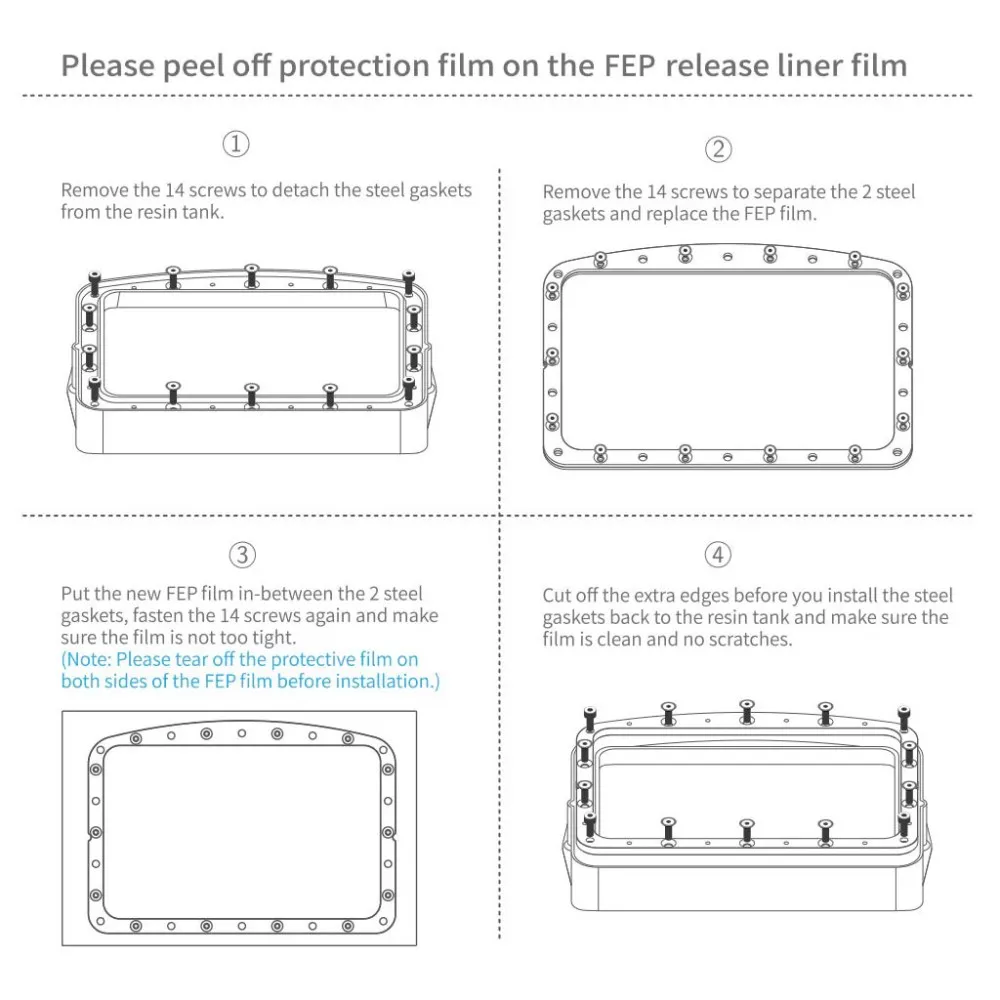 Please peel off protection film on the FEP release liner film

①

Remove the 14 screws to detach the steel gaskets from the resin tank.

②

Remove the 14 screws to separate the 2 steel gaskets and replace the FEP film.

③

Put the new FEP film in-between the 2 steel gaskets, fasten the 14 screws again and make sure the film is not too tight.
(Note: Please tear off the protective film on both sides of the FEP film before installation.)

④

Cut off the extra edges before you install the steel gaskets back to the resin tank and make sure the film is clean and no scratches.